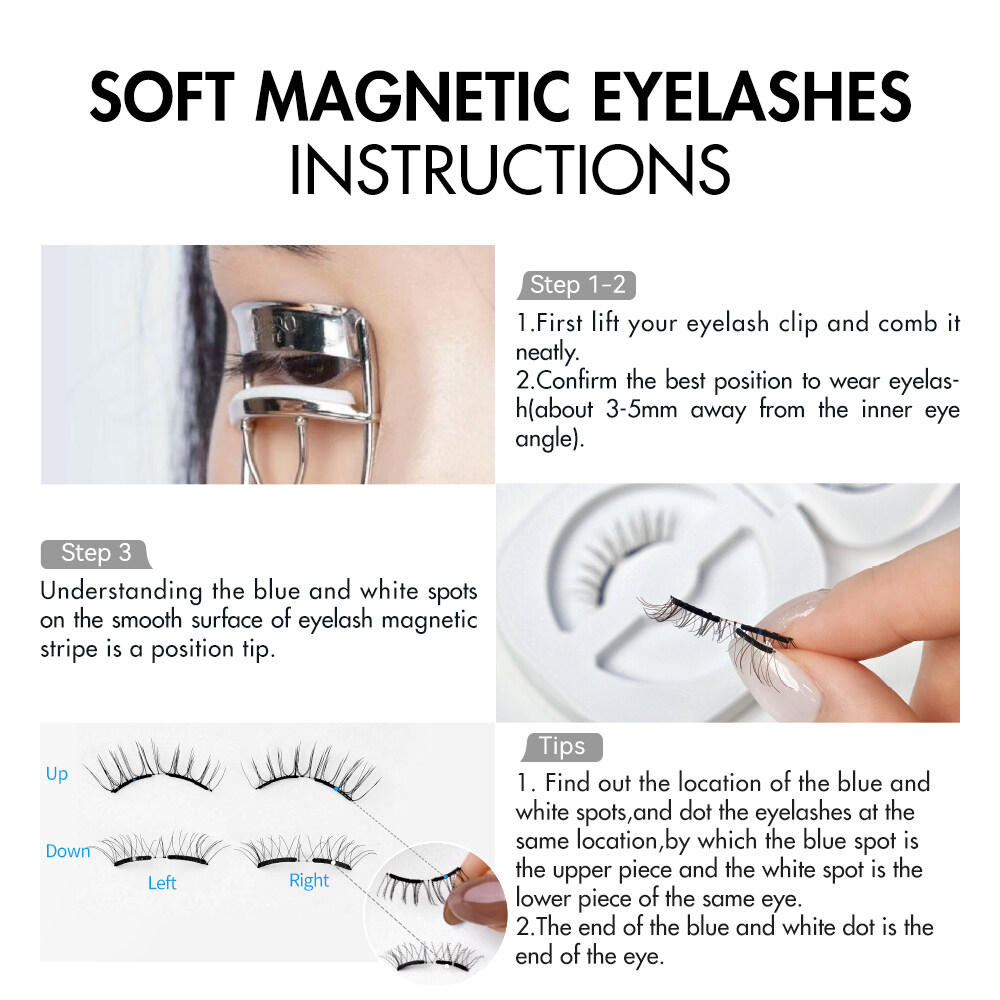 SOFT MAGNETIC EYELASHES
INSTRUCTIONS

Step 1-2
1.First lift your eyelash clip and comb it neatly.
2.Confirm the best position to wear eyelash(about 3-5mm away from the inner eye angle).

Step 3
Understanding the blue and white spots on the smooth surface of eyelash magnetic stripe is a position tip.

Up
Down
Left
Right

Tips
1. Find out the location of the blue and white spots,and dot the eyelashes at the same location,by which the blue spot is the upper piece and the white spot is the lower piece of the same eye.
2.The end of the blue and white dot is the end of the eye.